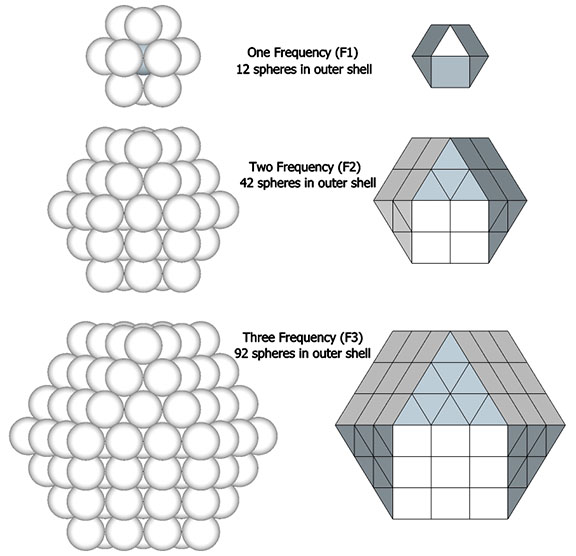 One Frequency (F1)
12 spheres in outer shell

Two Frequency (F2)
42 spheres in outer shell

Three Frequency (F3)
92 spheres in outer shell